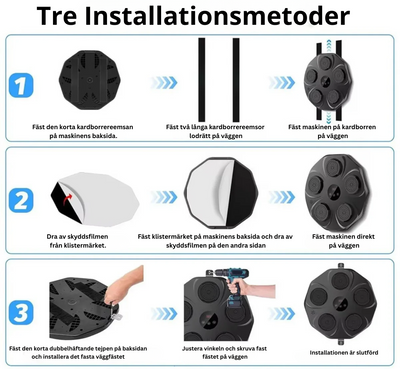 Tre Installationsmetoder

1

Fäst den korta kardborrereemsan på maskinens baksida.

Fäst två långa kardborrereemsor lodrätt på väggen

Fäst maskinen på kardborren på väggen

2

Dra av skyddsfilmen från klistermärket.

Fäst klistermärket på maskinens baksida och dra av skyddsfilmen på den andra sidan

Fäst maskinen direkt på väggen

3

Fäst den korta dubbelhäftande tejpen på baksidan och installera det fasta väggfästet

Justera vinkeln och skruva fast fästet på väggen

Installationen är slutförd