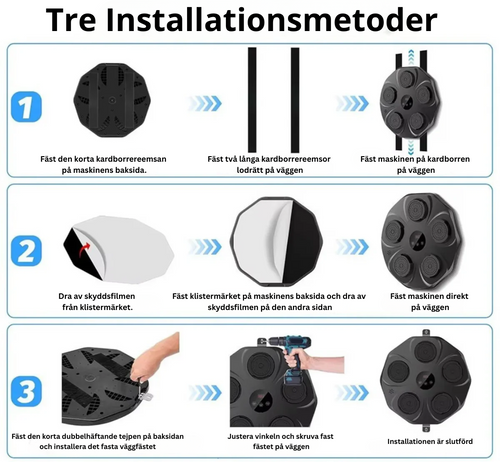 Tre Installationsmetoder

1

Fäst den korta kardborrereemsan på maskinens baksida.

Fäst två långa kardborrereemsor lodrätt på väggen

Fäst maskinen på kardborren på väggen

2

Dra av skyddsfilmen från klistermärket.

Fäst klistermärket på maskinens baksida och dra av skyddsfilmen på den andra sidan

Fäst maskinen direkt på väggen

3

Fäst den korta dubbelhäftande tejpen på baksidan och installera det fasta väggfästet

Justera vinkeln och skruva fast fästet på väggen

Installationen är slutförd