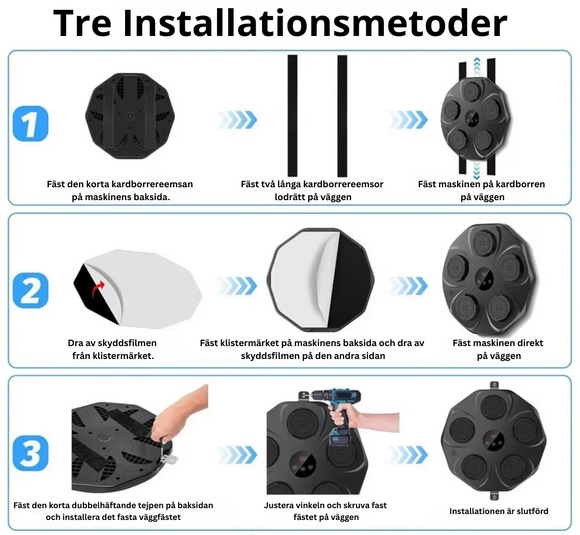 Tre Installationsmetoder

1

Fäst den korta kardborrereemsan på maskinens baksida.

Fäst två långa kardborrereemsor lodrätt på väggen

Fäst maskinen på kardborren på väggen

2

Dra av skyddsfilmen från klistermärket.

Fäst klistermärket på maskinens baksida och dra av skyddsfilmen på den andra sidan

Fäst maskinen direkt på väggen

3

Fäst den korta dubbelhäftande tejpen på baksidan och installera det fasta väggfästet

Justera vinkeln och skruva fast fästet på väggen

Installationen är slutförd